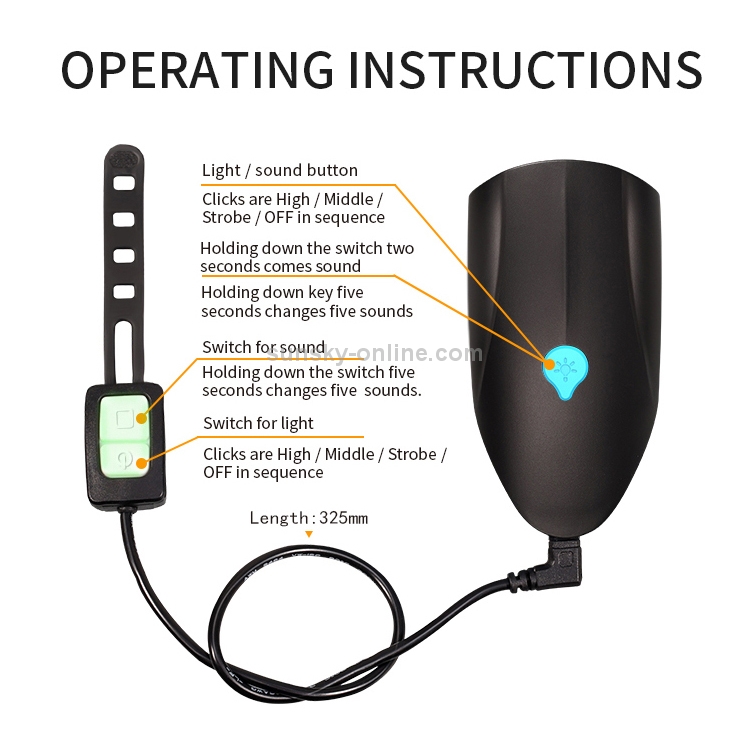 OPERATING INSTRUCTIONS

Light / sound button

Clicks are High / Middle / Strobe / OFF in sequence

Holding down the switch two seconds comes sound

Holding down key five seconds changes five sounds

Switch for sound

sunsky-online.com

Holding down the switch five seconds changes five sounds.

Switch for light

Clicks are High / Middle / Strobe / OFF in sequence

Length:325mm