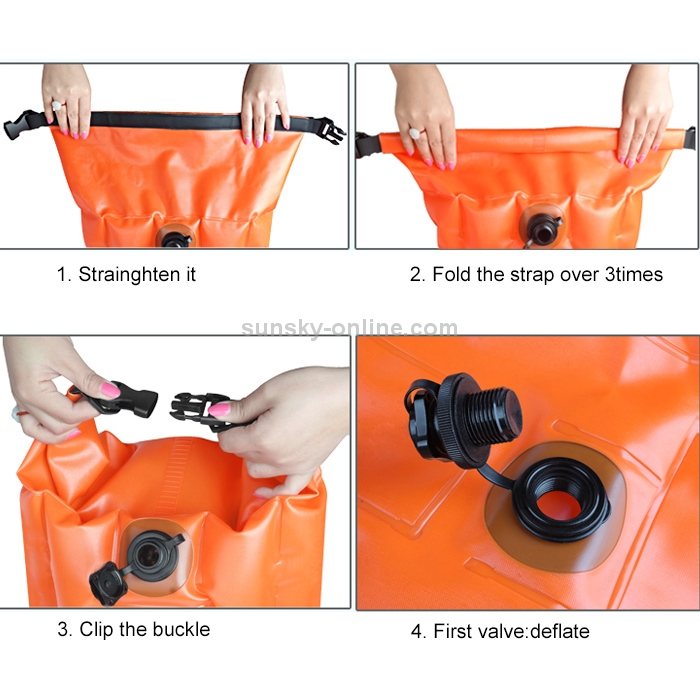 1. Strainghten it

2. Fold the strap over 3times

sunsky-online.com

3. Clip the buckle

4. First valve:deflate