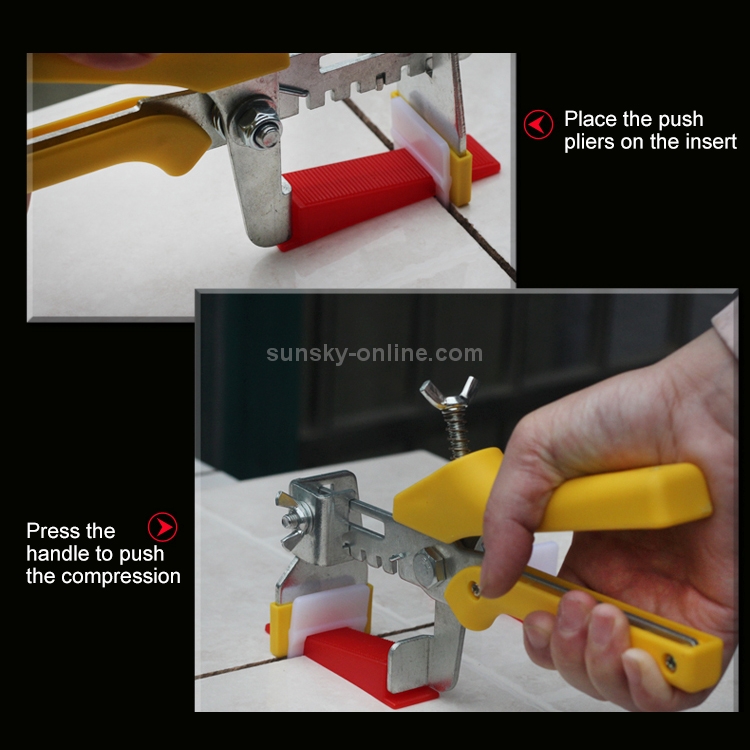 Place the push pliers on the insert

sunsky-online.com

Press the handle to push the compression