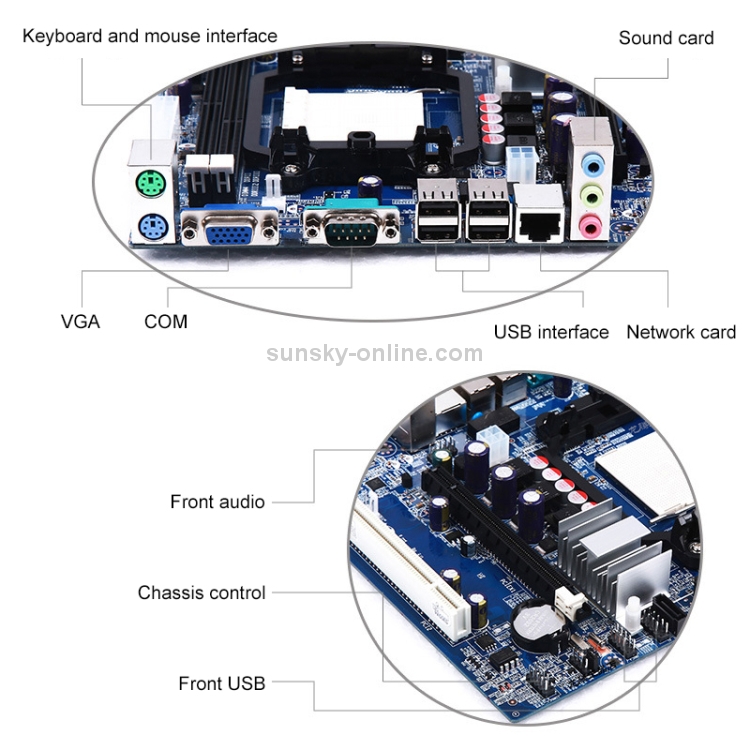 Keyboard and mouse interface

Sound card

VGA

COM

USB interface

Network card

sunsky-online.com

Front audio

Chassis control

Front USB