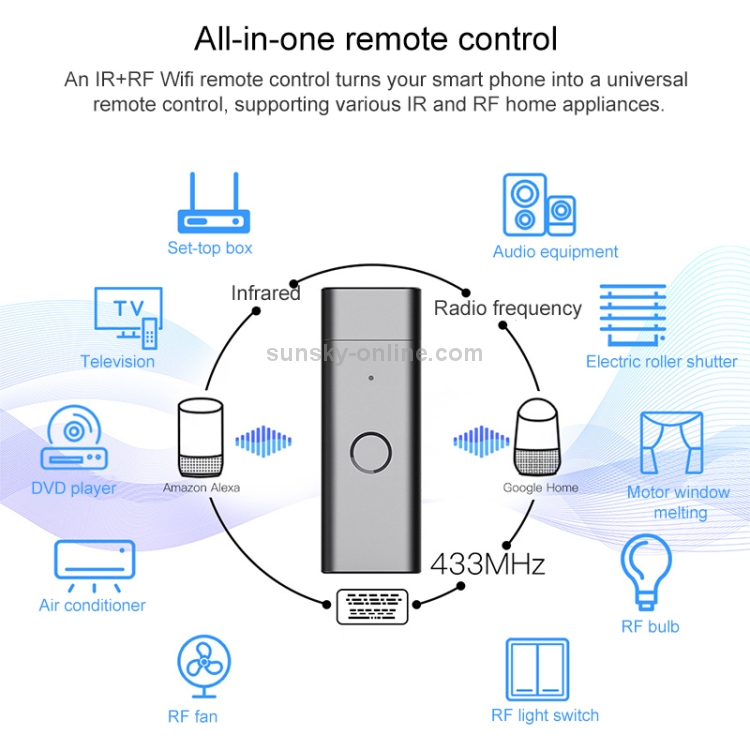 All-in-one remote control

An IR+RF Wifi remote control turns your smart phone into a universal remote control, supporting various IR and RF home appliances.

Set-top box

Audio equipment

Infrared

Radio frequency

TV

Television

sunsky-online.com

Electric roller shutter

DVD player

Amazon Alexa

Google Home

Motor window melting

Air conditioner

433MHz

RF bulb

RF fan

RF light switch