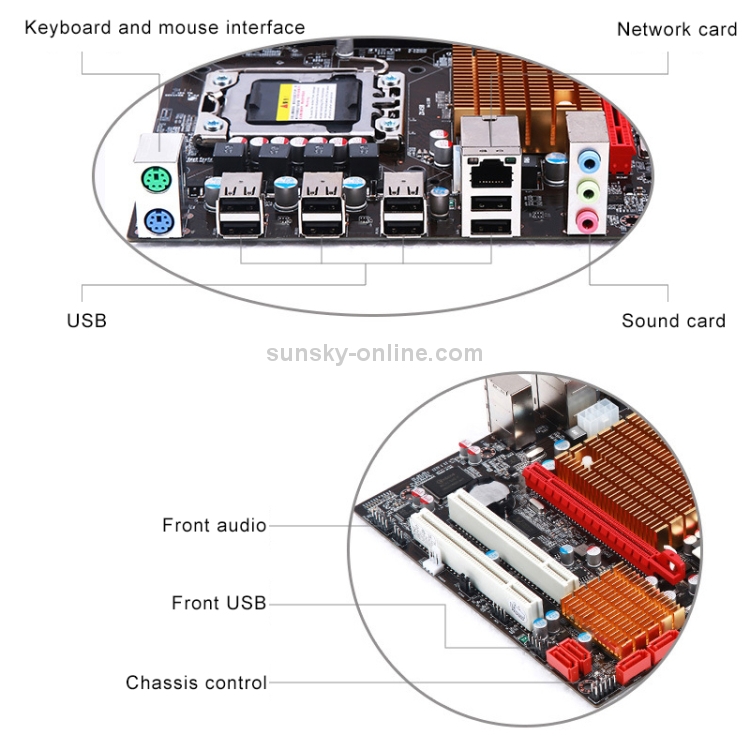 Keyboard and mouse interface

Network card

USB

Sound card

sunsky-online.com

Front audio

Front USB

Chassis control