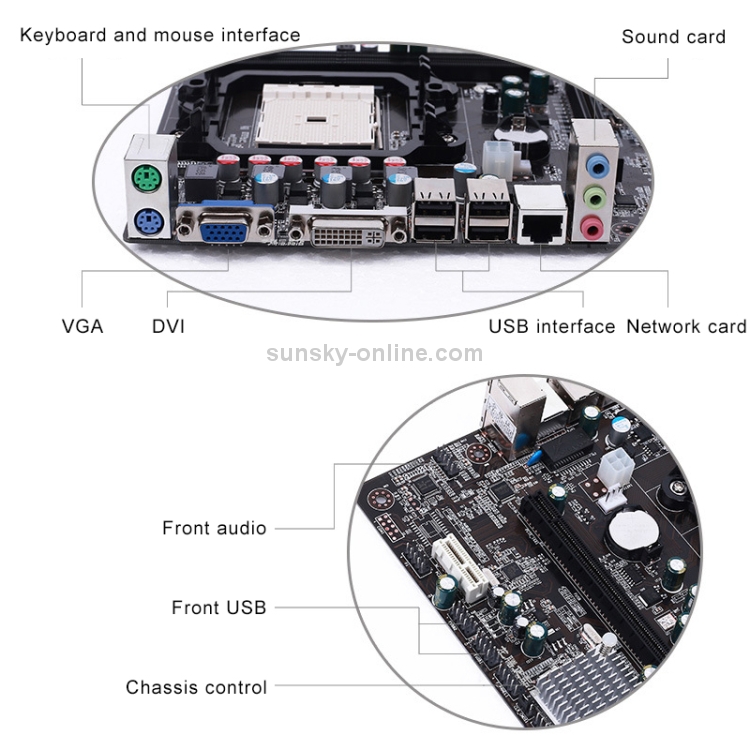 Keyboard and mouse interface

Sound card

VGA

DVI

USB interface

Network card

sunsky-online.com

Front audio

Front USB

Chassis control