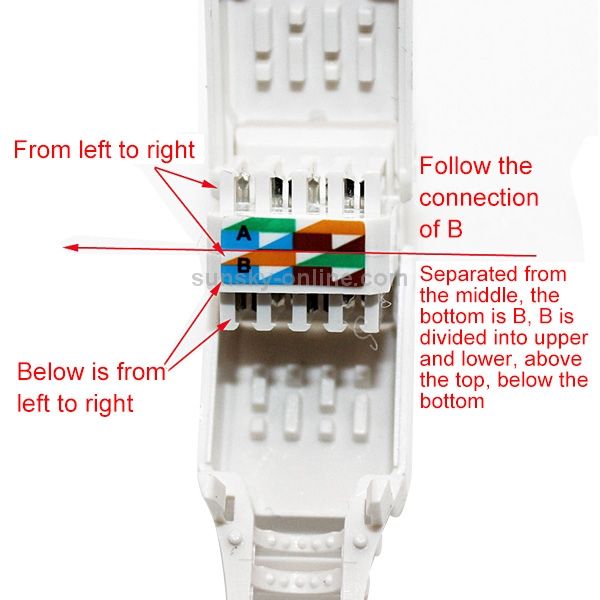 From left to right

Follow the connection of B

A

B

sunsky-online.com

Separated from the middle, the bottom is B, B is divided into upper and lower, above the top, below the bottom

Below is from left to right