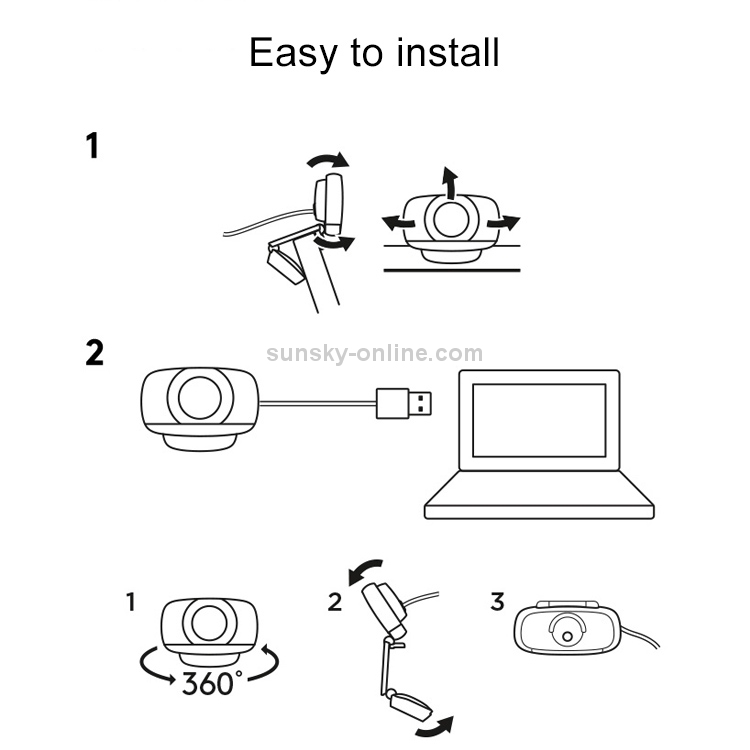 Easy to install

1

2

sunsky-online.com

1

360°

2

3