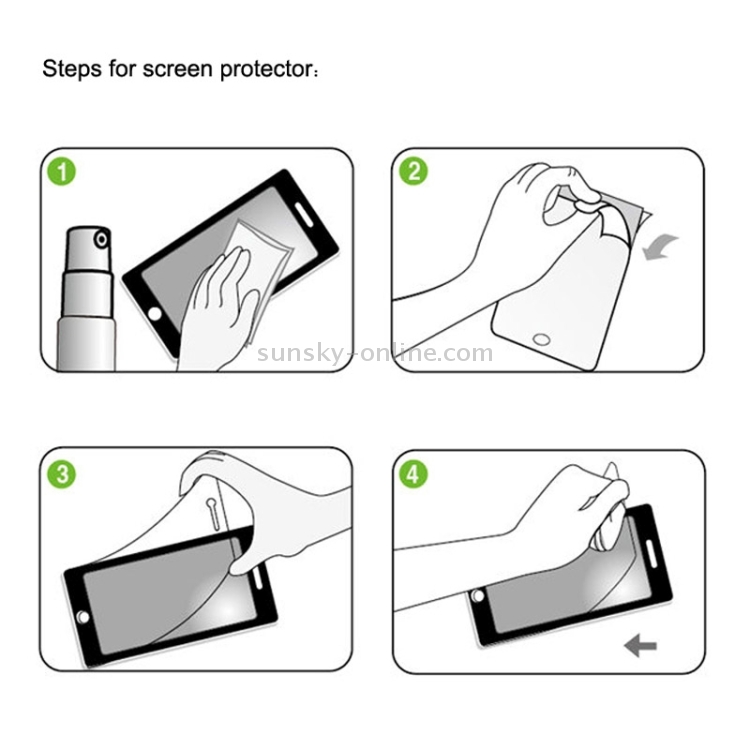 Steps for screen protector：

1

2

sunsky-online.com

3

4