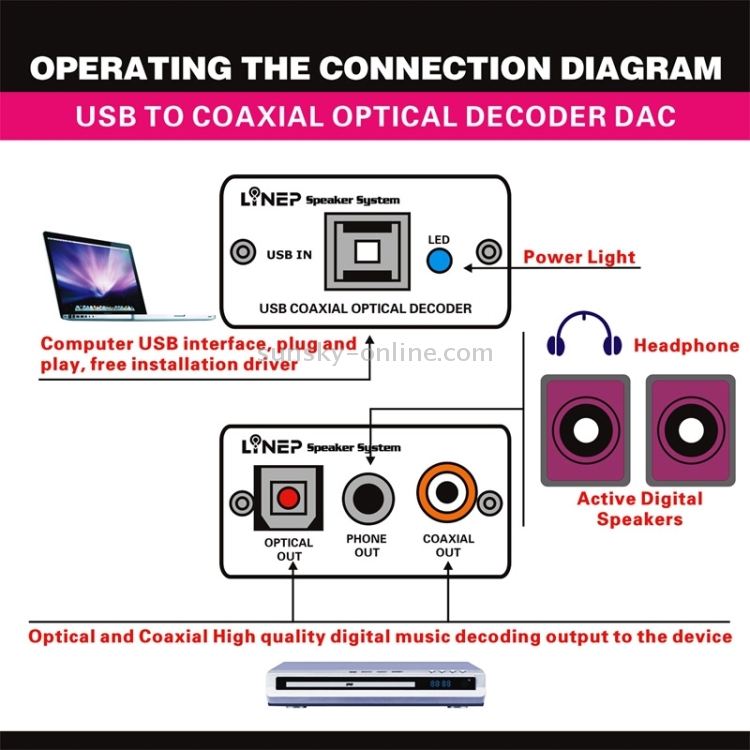 OPERATING THE CONNECTION DIAGRAM

USB TO COAXIAL OPTICAL DECODER DAC

LINEP Speaker System

USB IN

LED

USB COAXIAL OPTICAL DECODER

Power Light

Computer USB interface, plug and play, free installation driver

sunsky-online.com

Headphone

LINEP Speaker System

OPTICAL OUT

PHONE OUT

COAXIAL OUT

Active Digital Speakers

Optical and Coaxial High quality digital music decoding output to the device