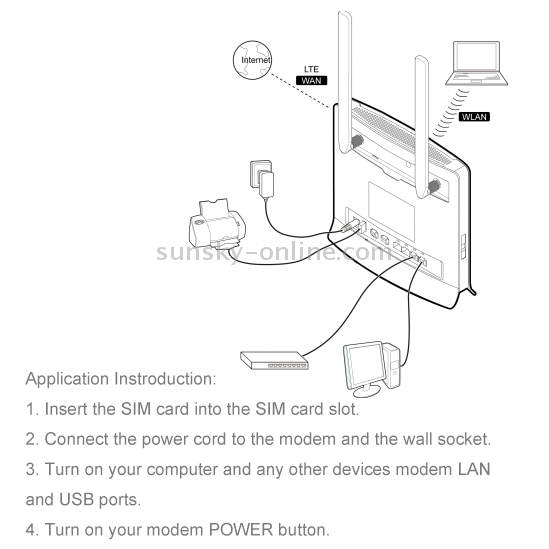 Internet

LTE
WAN

WLAN

sunsky-online.com

Application Instroduction:

1. Insert the SIM card into the SIM card slot.

2. Connect the power cord to the modem and the wall socket.

3. Turn on your computer and any other devices modem LAN and USB ports.

4. Turn on your modem POWER button.