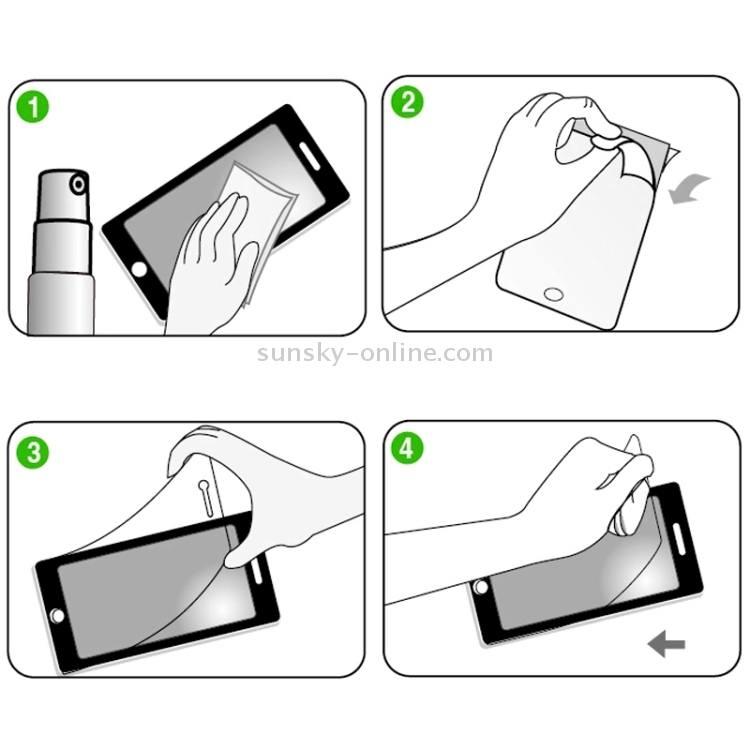 1

2

sunsky-online.com

3

4