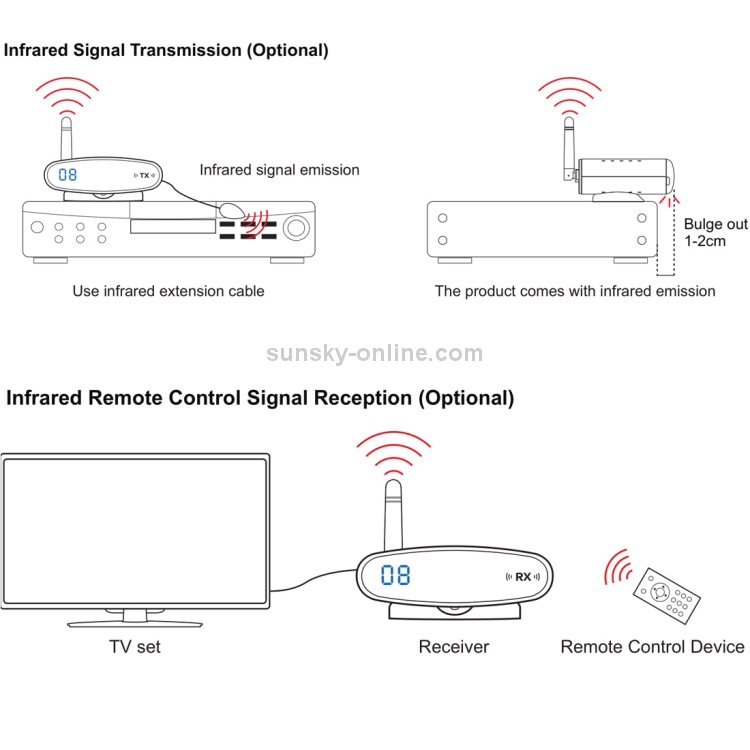 Infrared Signal Transmission (Optional)

08

TX

Infrared signal emission

Bulge out 1-2cm

Use infrared extension cable

The product comes with infrared emission

sunsky-online.com

Infrared Remote Control Signal Reception (Optional)

08

RX

TV set

Receiver

Remote Control Device