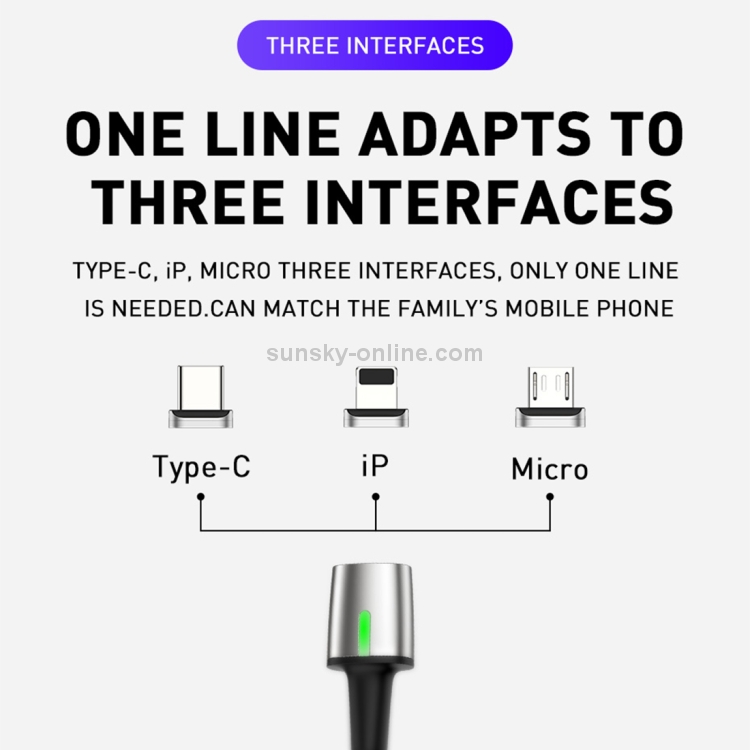 THREE INTERFACES

ONE LINE ADAPTS TO THREE INTERFACES

TYPE-C, iP, MICRO THREE INTERFACES, ONLY ONE LINE IS NEEDED.CAN MATCH THE FAMILY'S MOBILE PHONE

sunsky-online.com

Type-C

iP

Micro