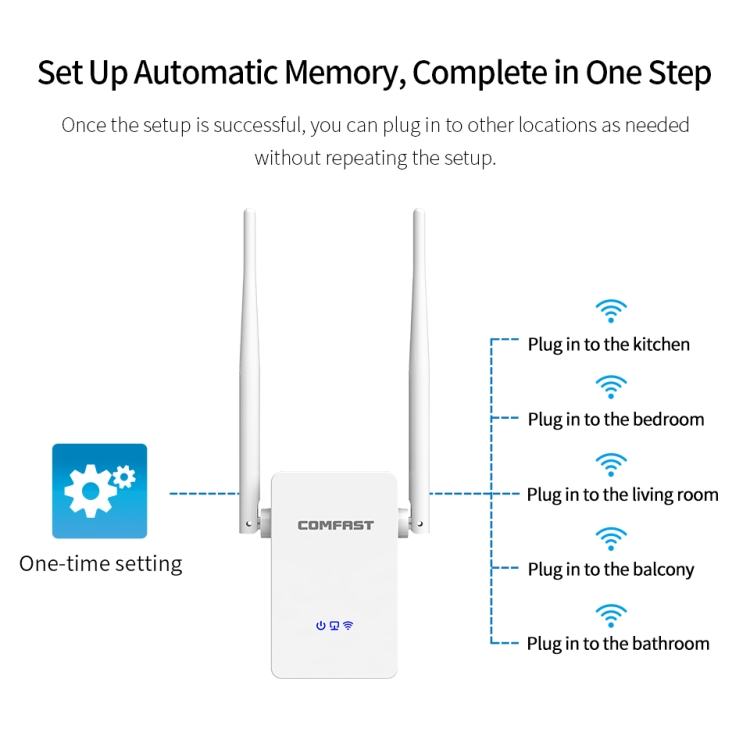 Set Up Automatic Memory, Complete in One Step

Once the setup is successful, you can plug in to other locations as needed without repeating the setup.

One-time setting

COMFAST

Plug in to the kitchen

Plug in to the bedroom

Plug in to the living room

Plug in to the balcony

Plug in to the bathroom