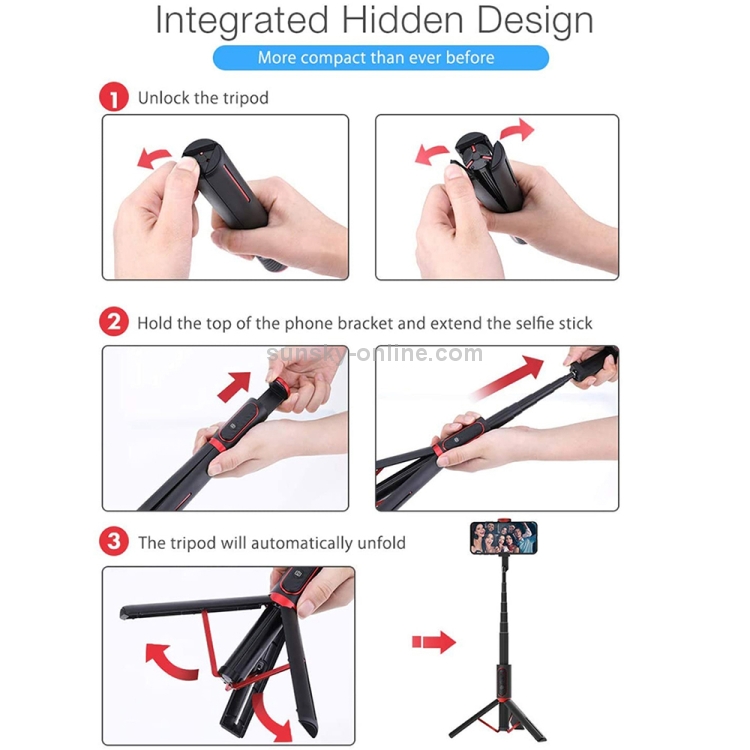 Integrated Hidden Design

More compact than ever before

1 Unlock the tripod

2 Hold the top of the phone bracket and extend the selfie stick

sunsky-online.com

3 The tripod will automatically unfold