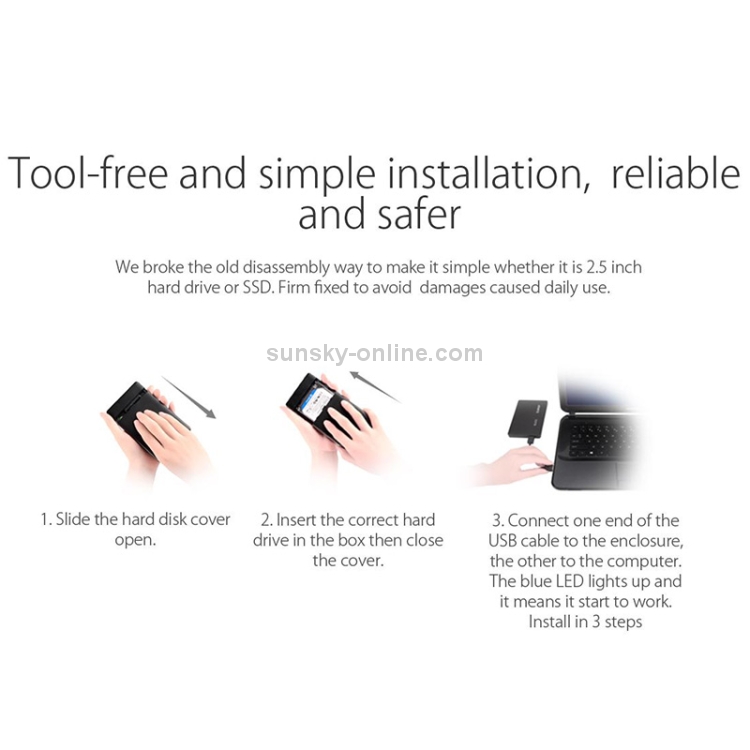 Tool-free and simple installation, reliable and safer

We broke the old disassembly way to make it simple whether it is 2.5 inch hard drive or SSD. Firm fixed to avoid damages caused daily use.

sunsky-online.com

1. Slide the hard disk cover open.

2. Insert the correct hard drive in the box then close the cover.

3. Connect one end of the USB cable to the enclosure, the other to the computer. The blue LED lights up and it means it start to work. Install in 3 steps