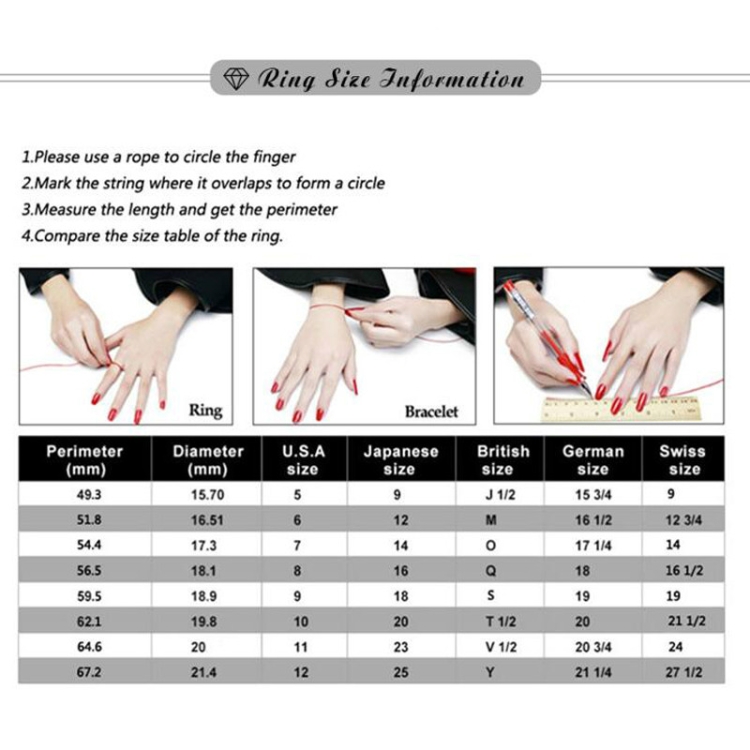 Ring Size Information

1.Please use a rope to circle the finger
2.Mark the string where it overlaps to form a circle
3.Measure the length and get the perimeter
4.Compare the size table of the ring.

Ring

Bracelet

| Perimeter (mm) | Diameter (mm) | U.S.A size | Japanese size | British size | German size | Swiss size |
|---|---|---|---|---|---|---|
| 49.3 | 15.70 | 5 | 9 | J 1/2 | 15 3/4 | 9 |
| 51.8 | 16.51 | 6 | 12 | M | 16 1/2 | 12 3/4 |
| 54.4 | 17.3 | 7 | 14 | O | 17 1/4 | 14 |
| 56.5 | 18.1 | 8 | 16 | Q | 18 | 16 1/2 |
| 59.5 | 18.9 | 9 | 18 | S | 19 | 19 |
| 62.1 | 19.8 | 10 | 20 | T 1/2 | 20 | 21 1/2 |
| 64.6 | 20 | 11 | 23 | V 1/2 | 20 3/4 | 24 |
| 67.2 | 21.4 | 12 | 25 | Y | 21 1/4 | 27 1/2 |