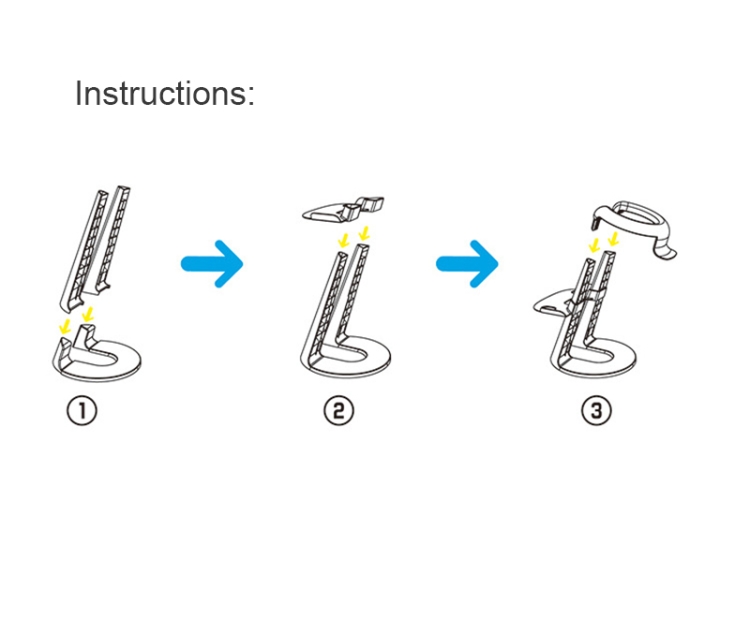 Instructions:

①

②

③