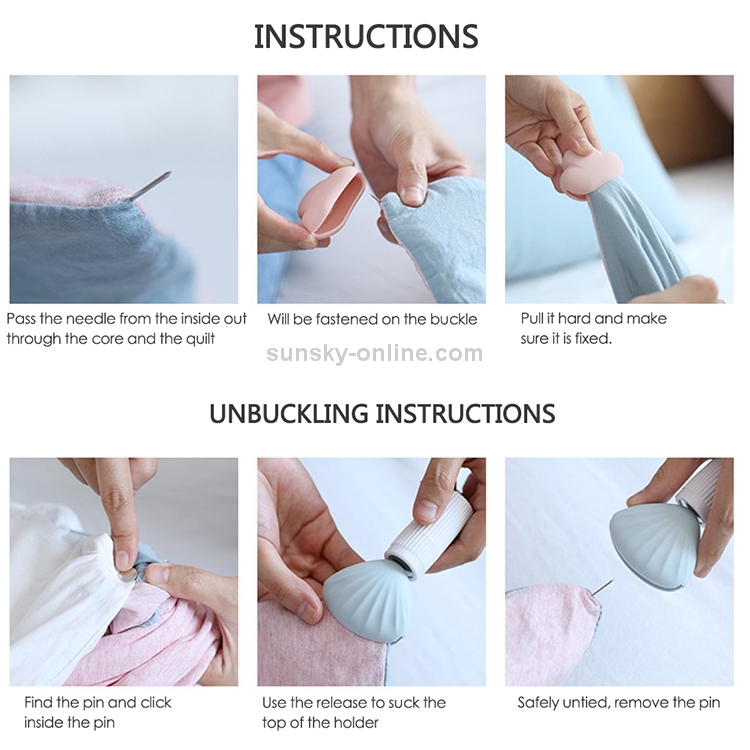 INSTRUCTIONS

Pass the needle from the inside out through the core and the quilt

Will be fastened on the buckle

Pull it hard and make sure it is fixed.

sunsky-online.com

UNBUCKLING INSTRUCTIONS

Find the pin and click inside the pin

Use the release to suck the top of the holder

Safely untied, remove the pin