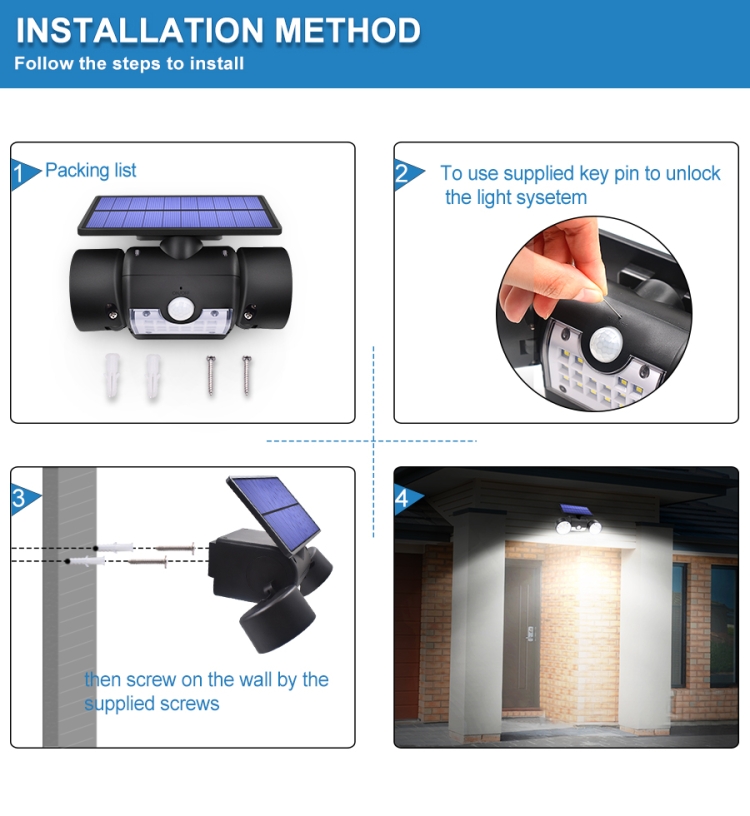 INSTALLATION METHOD
Follow the steps to install

1 Packing list

2 To use supplied key pin to unlock the light sysetem

3

then screw on the wall by the supplied screws

4