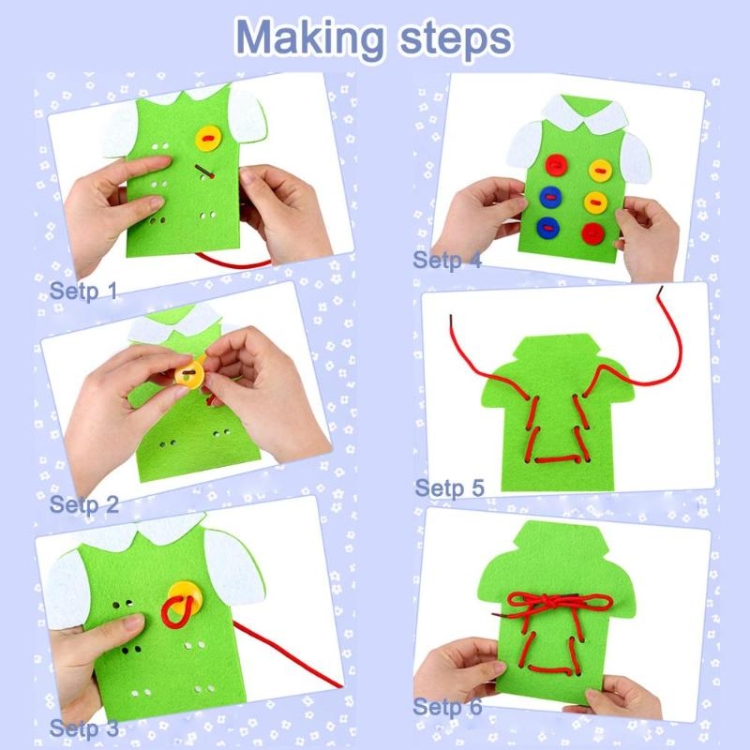 Making steps

Setp 1

Setp 2

Setp 3

Setp 4

Setp 5

Setp 6