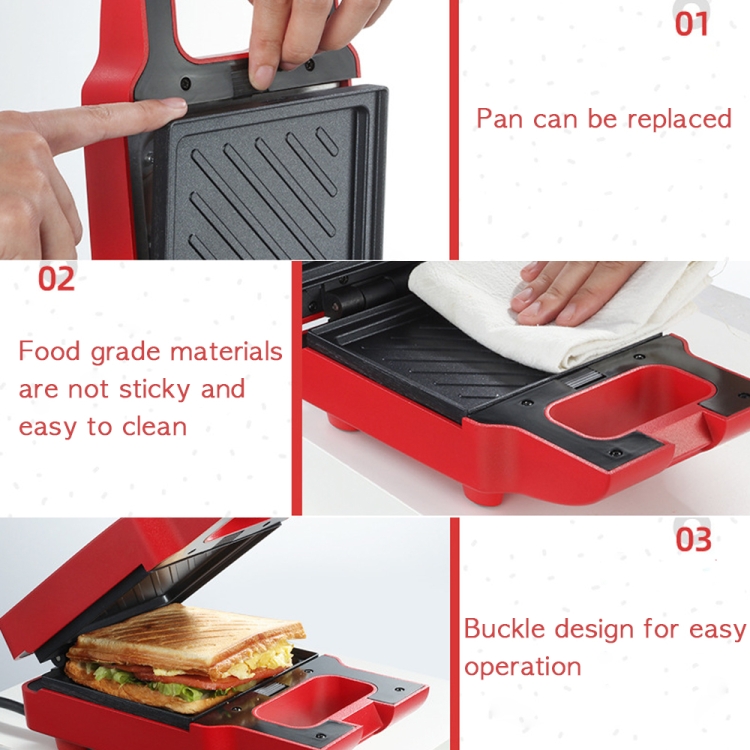 01

Pan can be replaced

02

Food grade materials are not sticky and easy to clean

03

Buckle design for easy operation