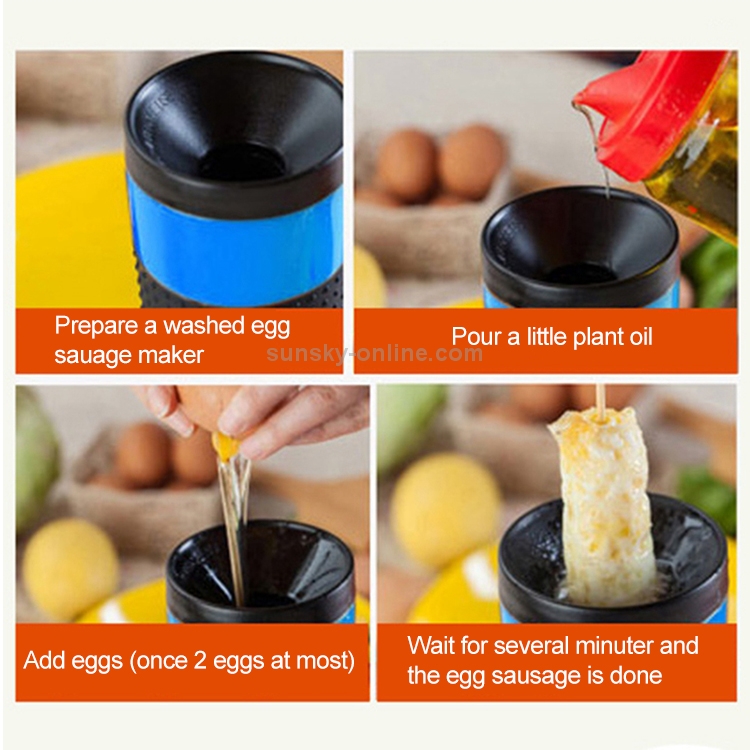 Prepare a washed egg sauage maker

Pour a little plant oil

sunsky-online.com

Add eggs (once 2 eggs at most)

Wait for several minuter and the egg sausage is done