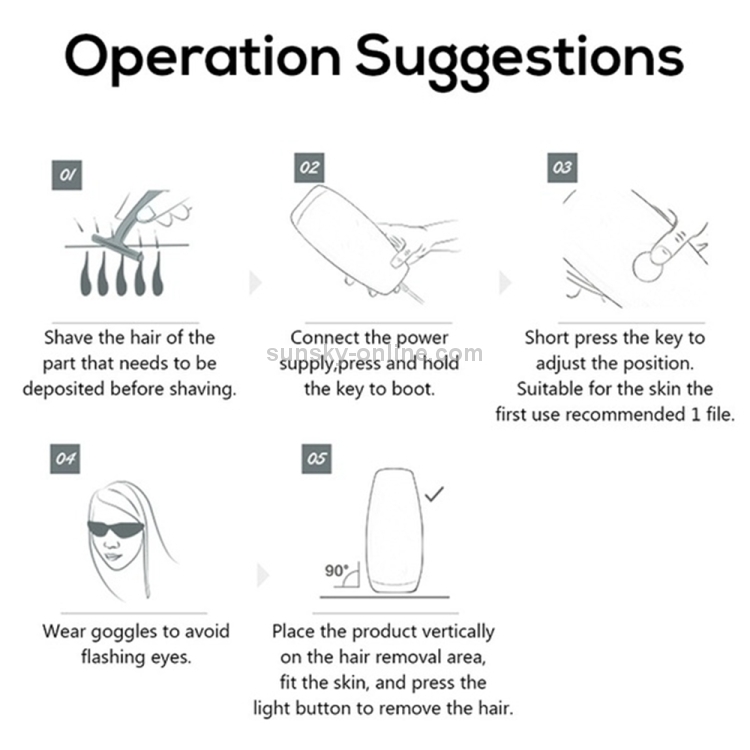 Operation Suggestions

01

Shave the hair of the part that needs to be deposited before shaving.

02

Connect the power supply,press and hold the key to boot.

sunsky-online.com

03

Short press the key to adjust the position. Suitable for the skin the first use recommended 1 file.

04

Wear goggles to avoid flashing eyes.

05

90°

Place the product vertically on the hair removal area, fit the skin, and press the light button to remove the hair.