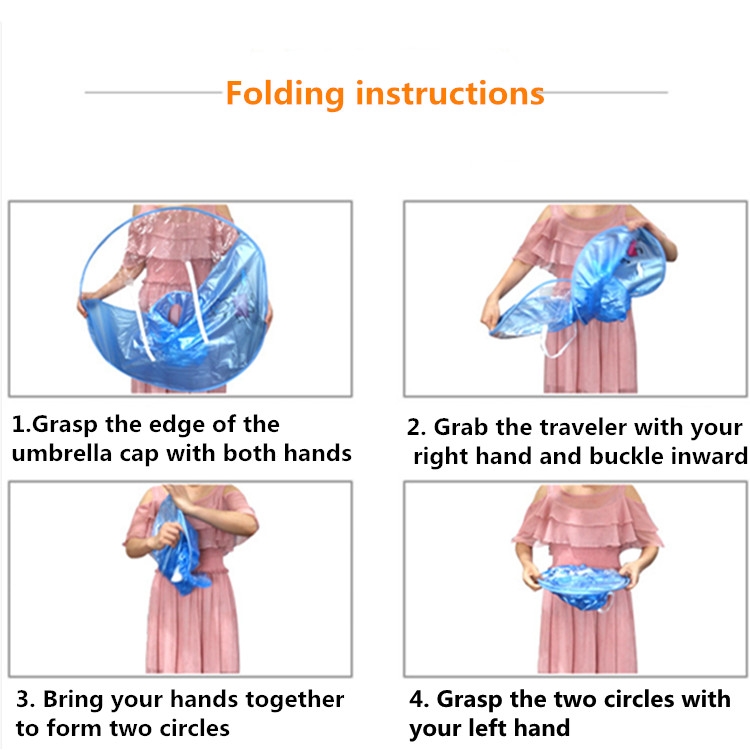 Folding instructions

1.Grasp the edge of the umbrella cap with both hands

2. Grab the traveler with your right hand and buckle inward

3. Bring your hands together to form two circles

4. Grasp the two circles with your left hand