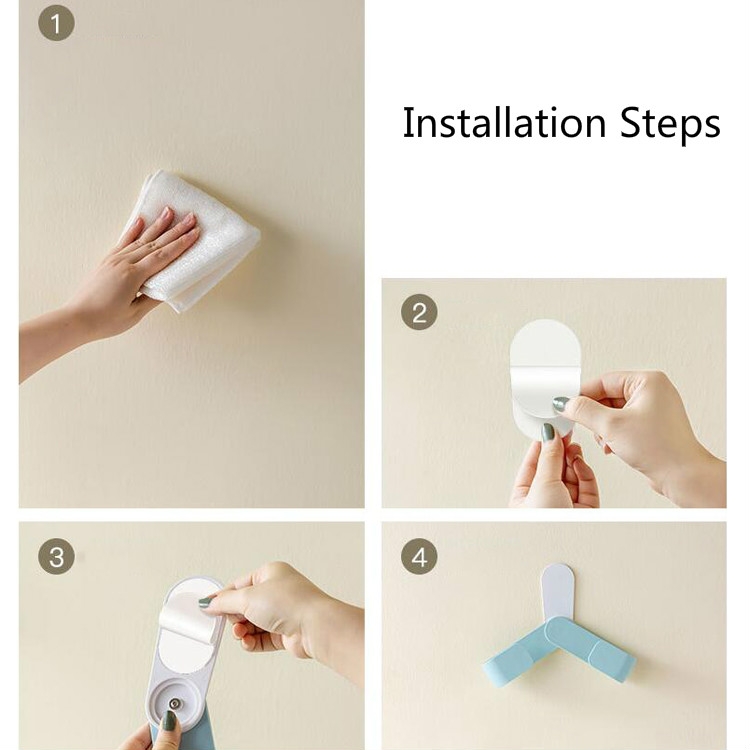 1

Installation Steps

2

3

4