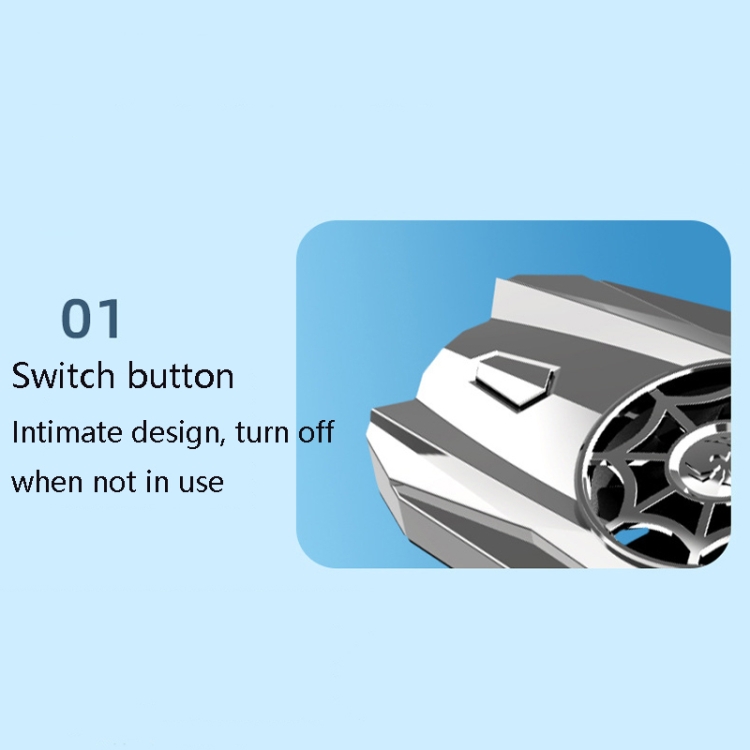 01

Switch button

Intimate design, turn off when not in use