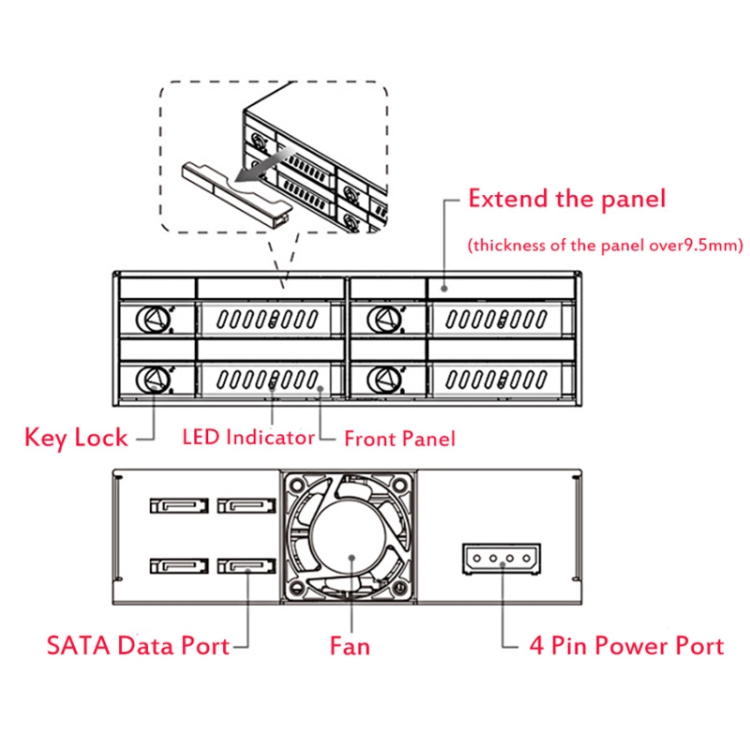 Extend the panel
(thickness of the panel over9.5mm)

Key Lock
LED Indicator
Front Panel

SATA Data Port
Fan
4 Pin Power Port