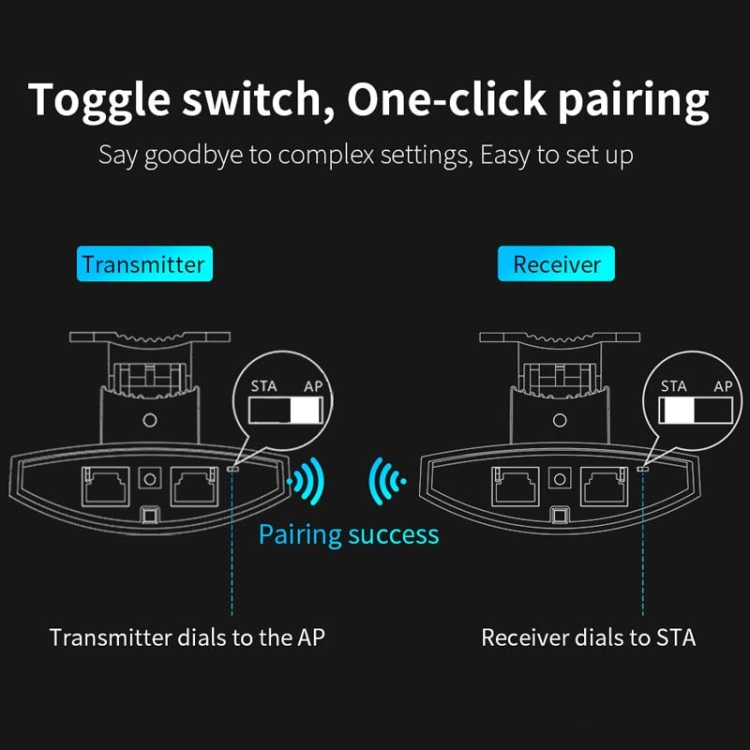 Toggle switch, One-click pairing

Say goodbye to complex settings, Easy to set up

Transmitter

STA AP

Receiver

STA AP

Pairing success

Transmitter dials to the AP

Receiver dials to STA