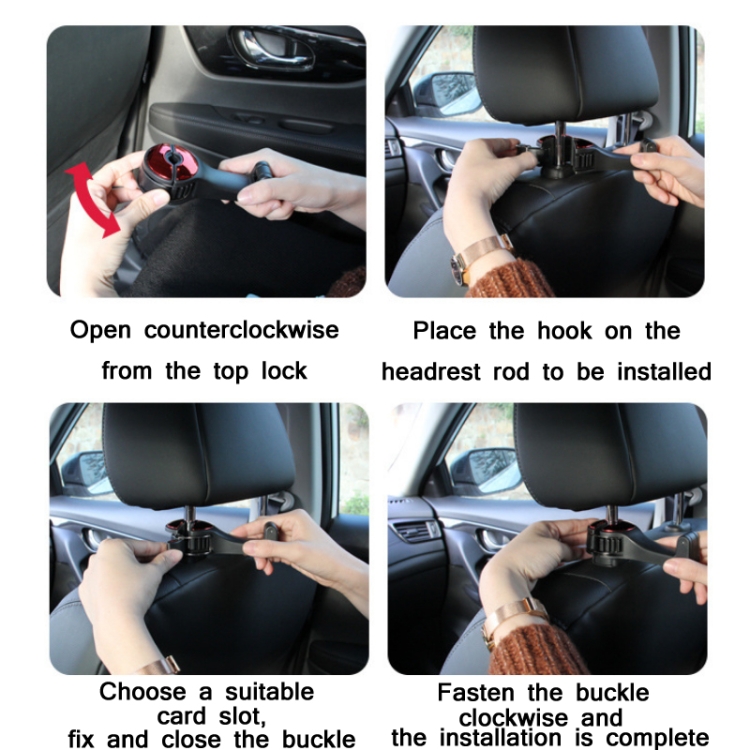 Open counterclockwise from the top lock

Place the hook on the headrest rod to be installed

Choose a suitable card slot, fix and close the buckle

Fasten the buckle clockwise and the installation is complete