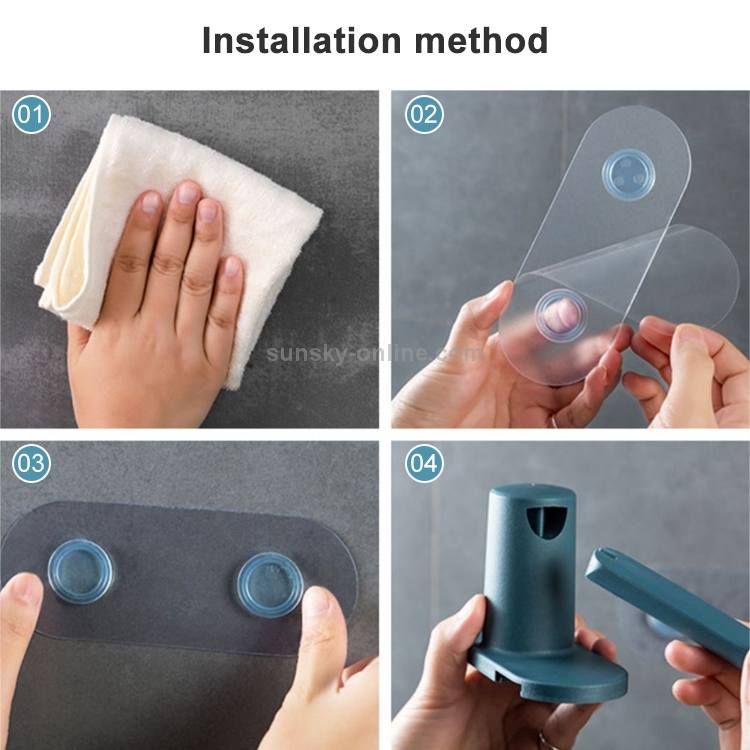 Installation method

01

02

sunsky-online.com

03

04