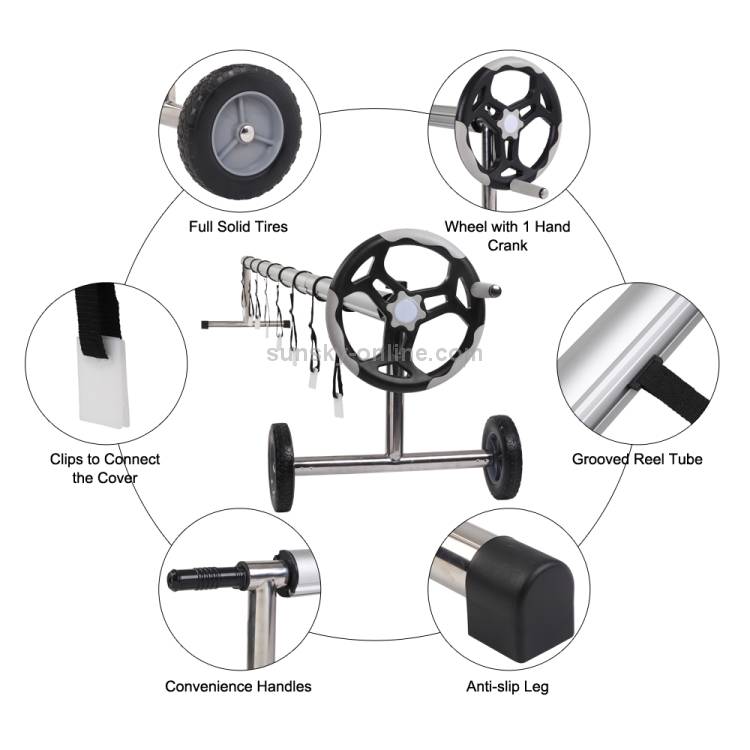 Full Solid Tires

Wheel with 1 Hand Crank

sunsky-online.com

Clips to Connect the Cover

Grooved Reel Tube

Convenience Handles

Anti-slip Leg