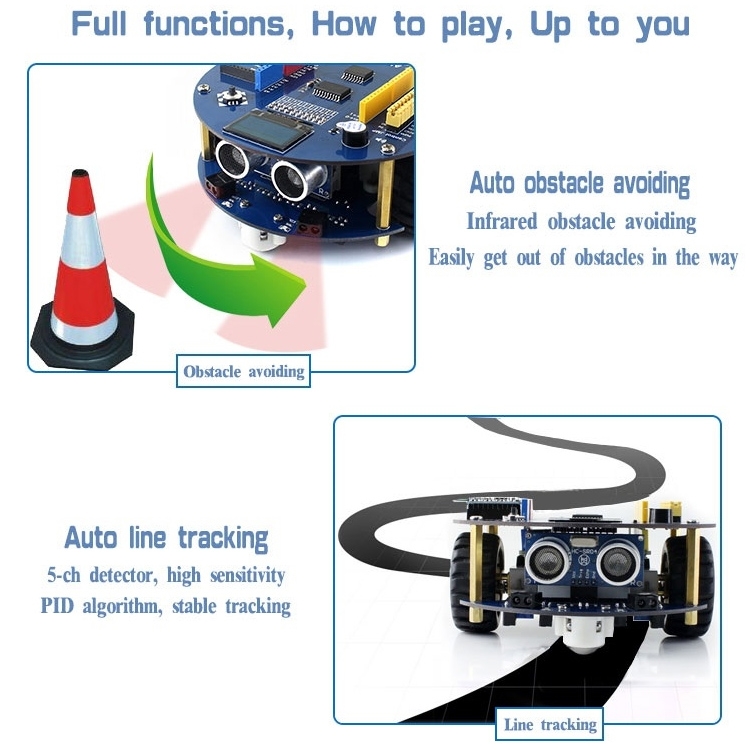 Full functions, How to play, Up to you

Obstacle avoiding

Auto obstacle avoiding
Infrared obstacle avoiding
Easily get out of obstacles in the way

Auto line tracking
5-ch detector, high sensitivity
PID algorithm, stable tracking

HC-SR04

Line tracking