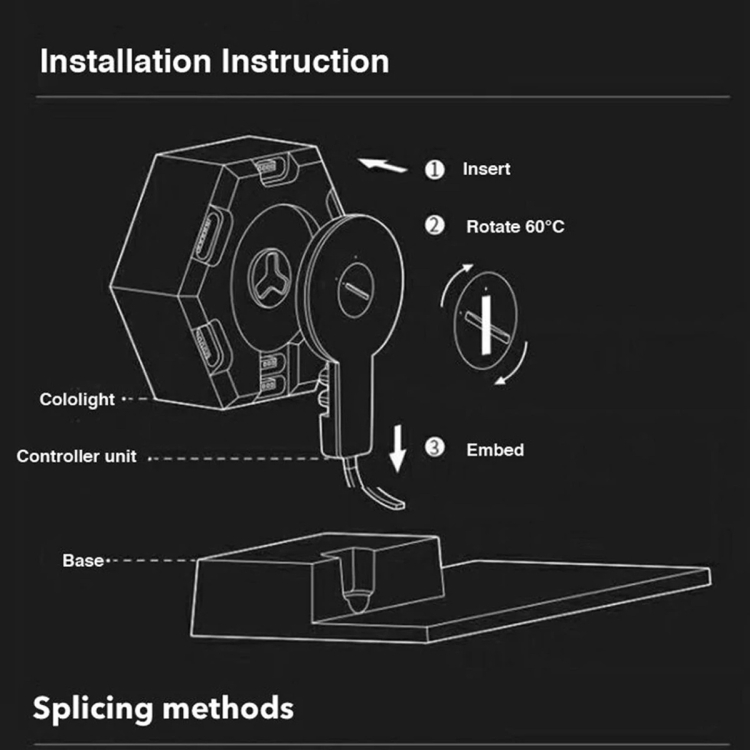 Installation Instruction

① Insert

② Rotate 60°C

Cololight

Controller unit

③ Embed

Base

Splicing methods